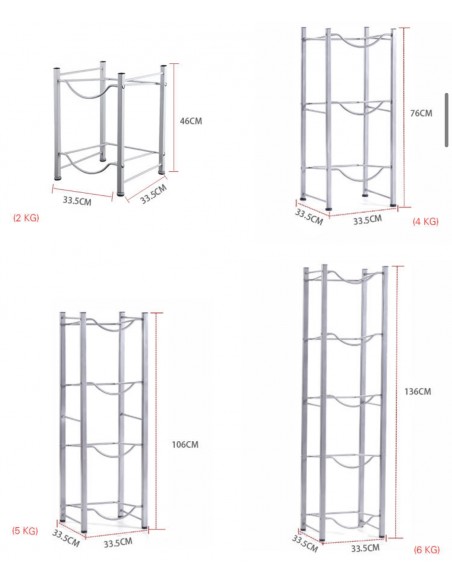 46CM

33.5CM

33.5CM

(2 KG)

76CM

33.5CM

33.5CM

(4 KG)

106CM

(5 KG)

33.5CM

33.5CM

136CM

33.5CM

33.5CM

(6 KG)